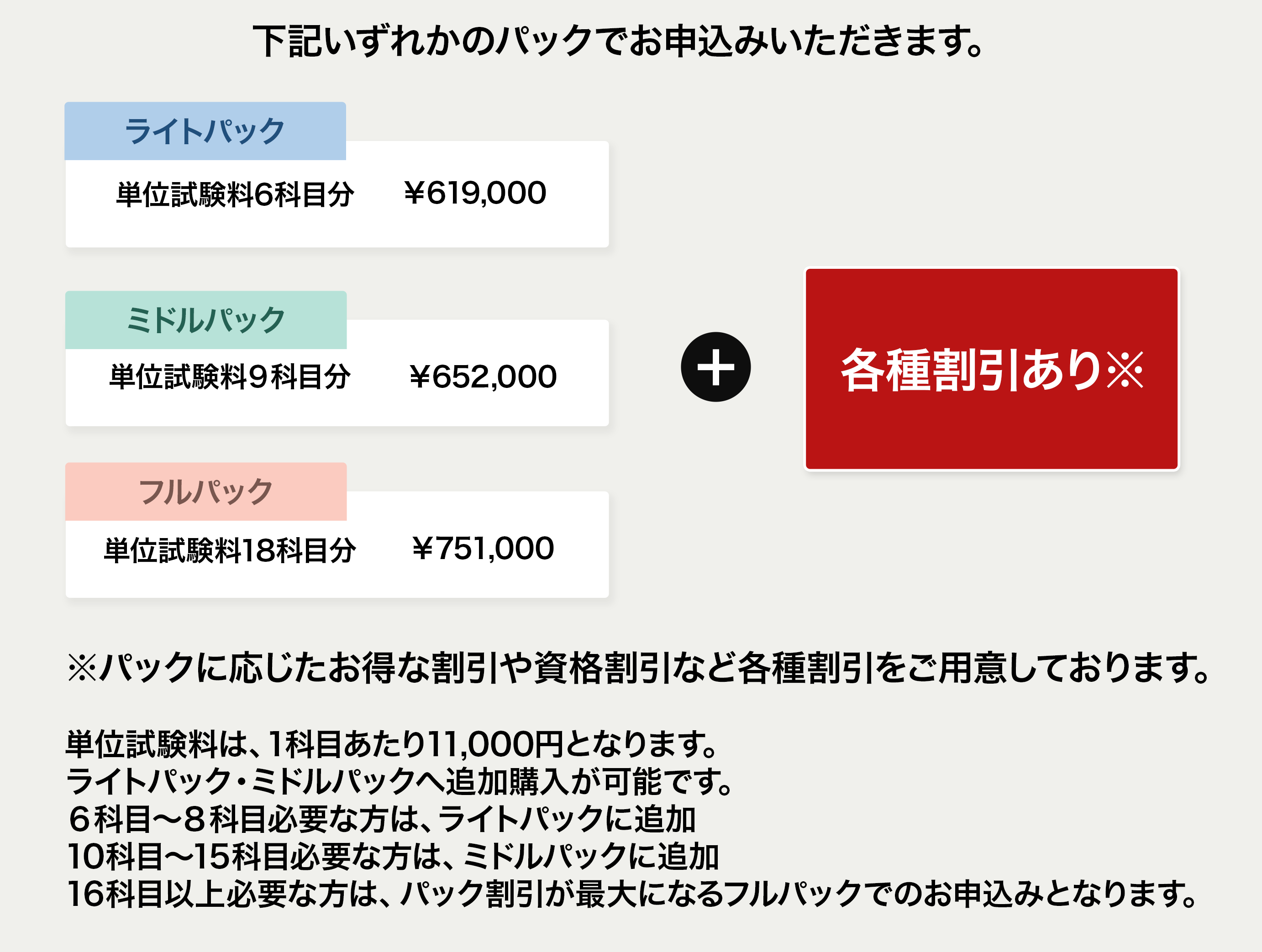 下記いずれかのパックでお申込みいただきます。

ライトパック
単位試験料6科目分 ¥619,000

ミドルパック
単位試験料9科目分 ¥652,000

フルパック
単位試験料18科目分 ¥751,000

+

各種割引あり※

※パックに応じたお得な割引や資格割引など各種割引をご用意しております。

単位試験料は、1科目あたり11,000円となります。
ライトパック・ミドルパックへ追加購入が可能です。
6科目〜8科目必要な方は、ライトパックに追加
10科目〜15科目必要な方は、ミドルパックに追加
16科目以上必要な方は、パック割引が最大になるフルパックでのお申込みとなります。